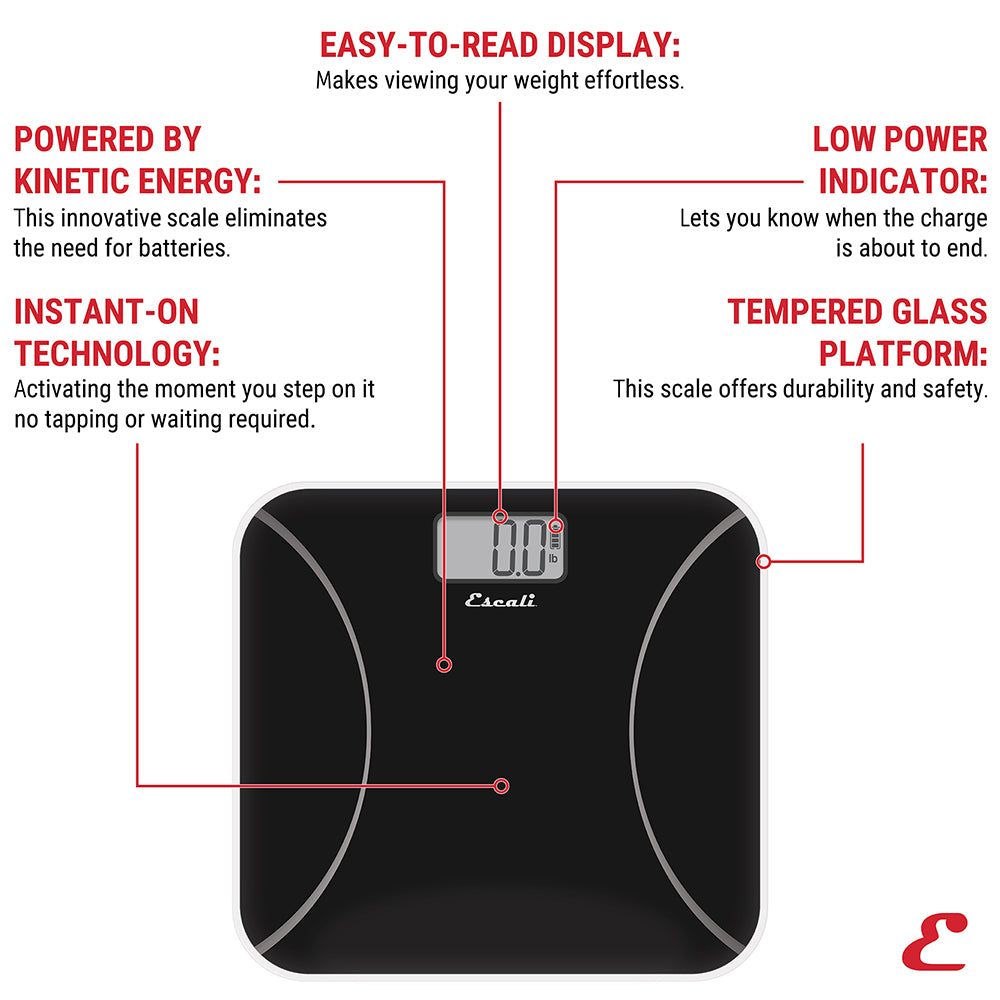 EASY-TO-READ DISPLAY:
Makes viewing your weight effortless.

POWERED BY KINETIC ENERGY:
This innovative scale eliminates the need for batteries.

INSTANT-ON TECHNOLOGY:
Activating the moment you step on it no tapping or waiting required.

LOW POWER INDICATOR:
Lets you know when the charge is about to end.

TEMPERED GLASS PLATFORM:
This scale offers durability and safety.

0.0 lb

Escali

E